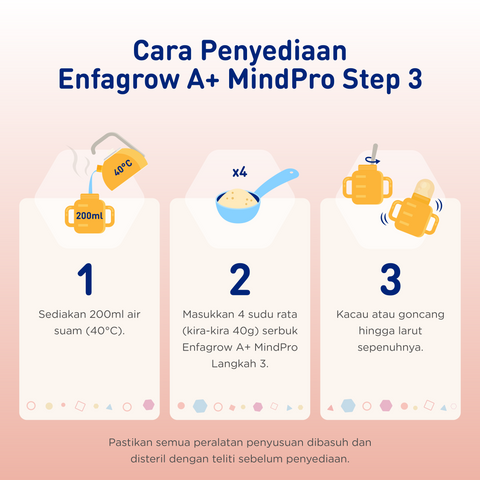 Cara Penyediaan
Enfagrow A+ MindPro Step 3

40°C

200ml

1

Sediakan 200ml air suam (40°C).

x4

2

Masukkan 4 sudu rata (kira-kira 40g) serbuk Enfagrow A+ MindPro Langkah 3.

3

Kacau atau goncang hingga larut sepenuhnya.

Pastikan semua peralatan penyusuan dibasuh dan disteril dengan teliti sebelum penyediaan.