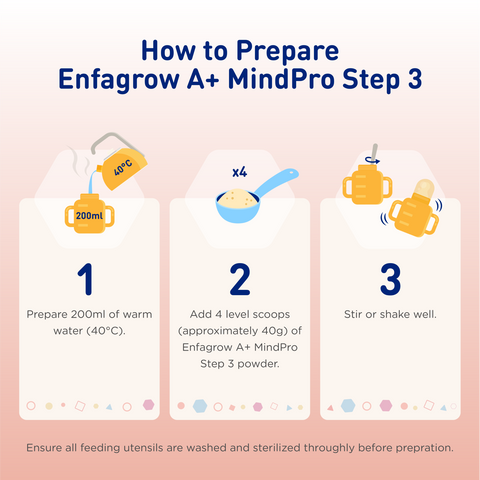 How to Prepare Enfagrow A+ MindPro Step 3

40°C

200ml

1

Prepare 200ml of warm water (40°C).

x4

2

Add 4 level scoops (approximately 40g) of Enfagrow A+ MindPro Step 3 powder.

3

Stir or shake well.

Ensure all feeding utensils are washed and sterilized throughly before prepration.