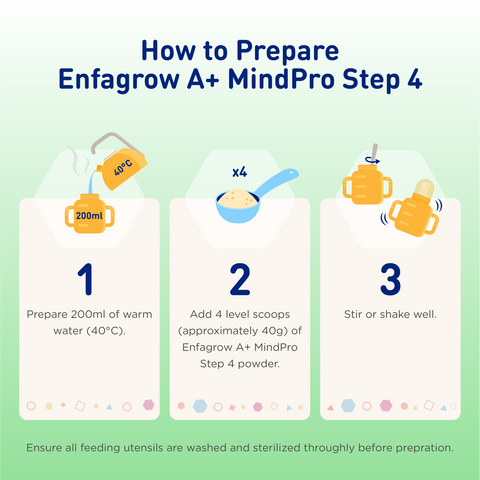 How to Prepare
Enfagrow A+ MindPro Step 4

40°C

200ml

1

Prepare 200ml of warm water (40°C).

x4

2

Add 4 level scoops (approximately 40g) of Enfagrow A+ MindPro Step 4 powder.

3

Stir or shake well.

Ensure all feeding utensils are washed and sterilized throughly before prepration.